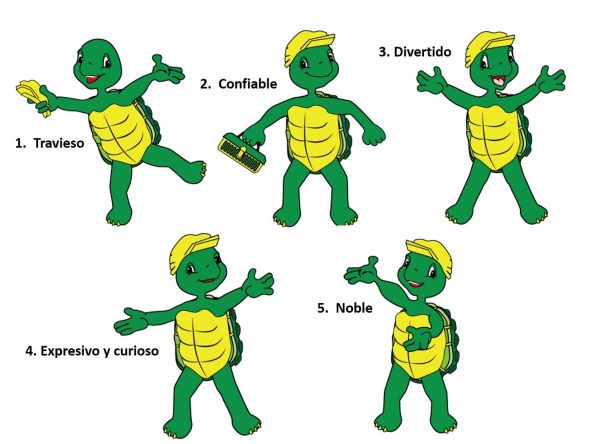 1. Travieso

2. Confiable

3. Divertido

4. Expresivo y curioso

5. Noble